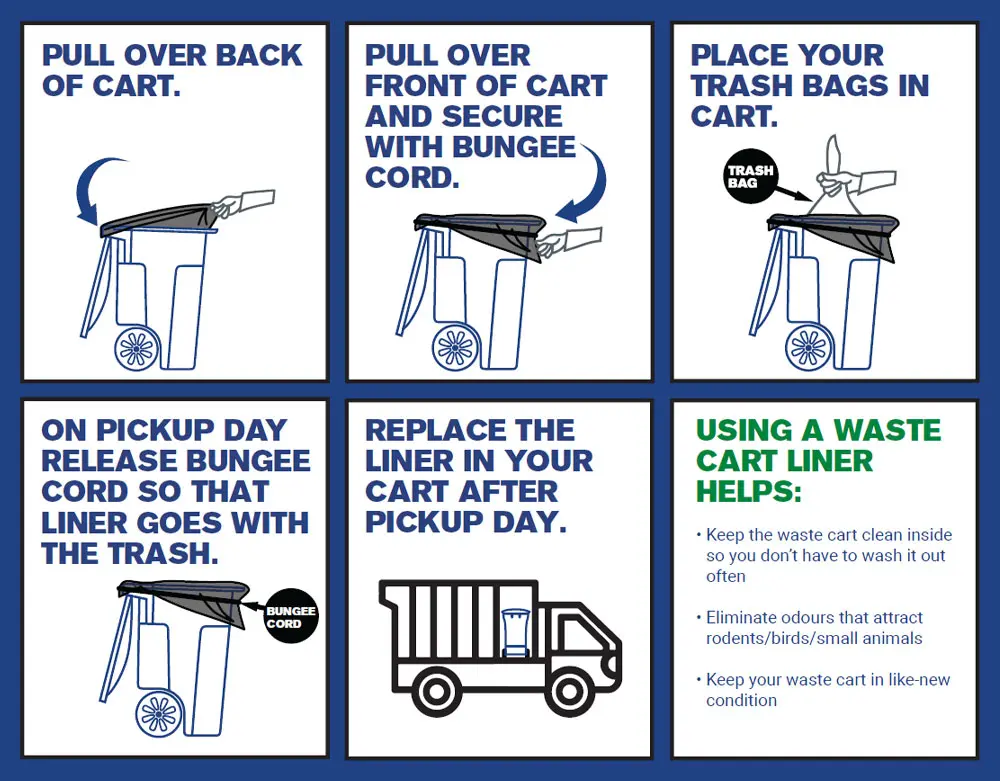 PULL OVER BACK OF CART.

PULL OVER FRONT OF CART AND SECURE WITH BUNGEE CORD.

PLACE YOUR TRASH BAGS IN CART.

TRASH BAG

ON PICKUP DAY RELEASE BUNGEE CORD SO THAT LINER GOES WITH THE TRASH.

BUNGEE CORD

REPLACE THE LINER IN YOUR CART AFTER PICKUP DAY.

USING A WASTE CART LINER HELPS:

• Keep the waste cart clean inside so you don't have to wash it out often

• Eliminate odours that attract rodents/birds/small animals

• Keep your waste cart in like-new condition